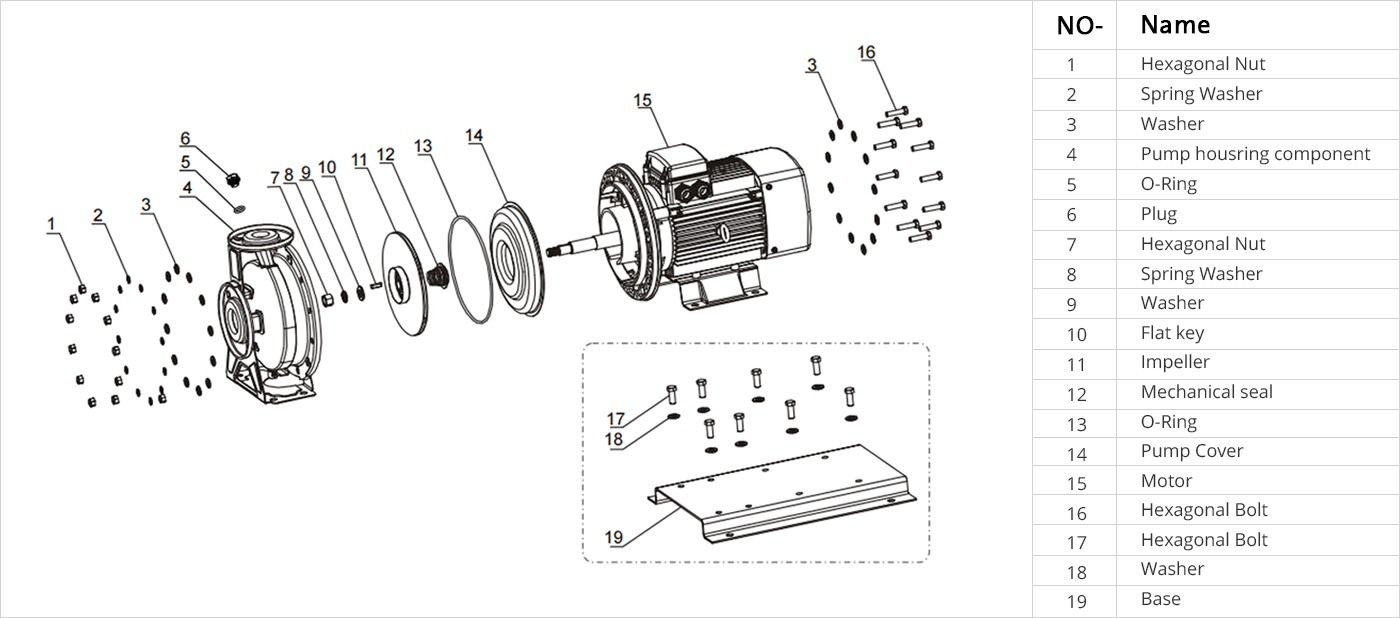 1 2 3 4 5 6 7 8 9 10 11 12 13 14 15 3 16

17
18
19

| NO- | Name |
|---|---|
| 1 | Hexagonal Nut |
| 2 | Spring Washer |
| 3 | Washer |
| 4 | Pump housring component |
| 5 | O-Ring |
| 6 | Plug |
| 7 | Hexagonal Nut |
| 8 | Spring Washer |
| 9 | Washer |
| 10 | Flat key |
| 11 | Impeller |
| 12 | Mechanical seal |
| 13 | O-Ring |
| 14 | Pump Cover |
| 15 | Motor |
| 16 | Hexagonal Bolt |
| 17 | Hexagonal Bolt |
| 18 | Washer |
| 19 | Base |